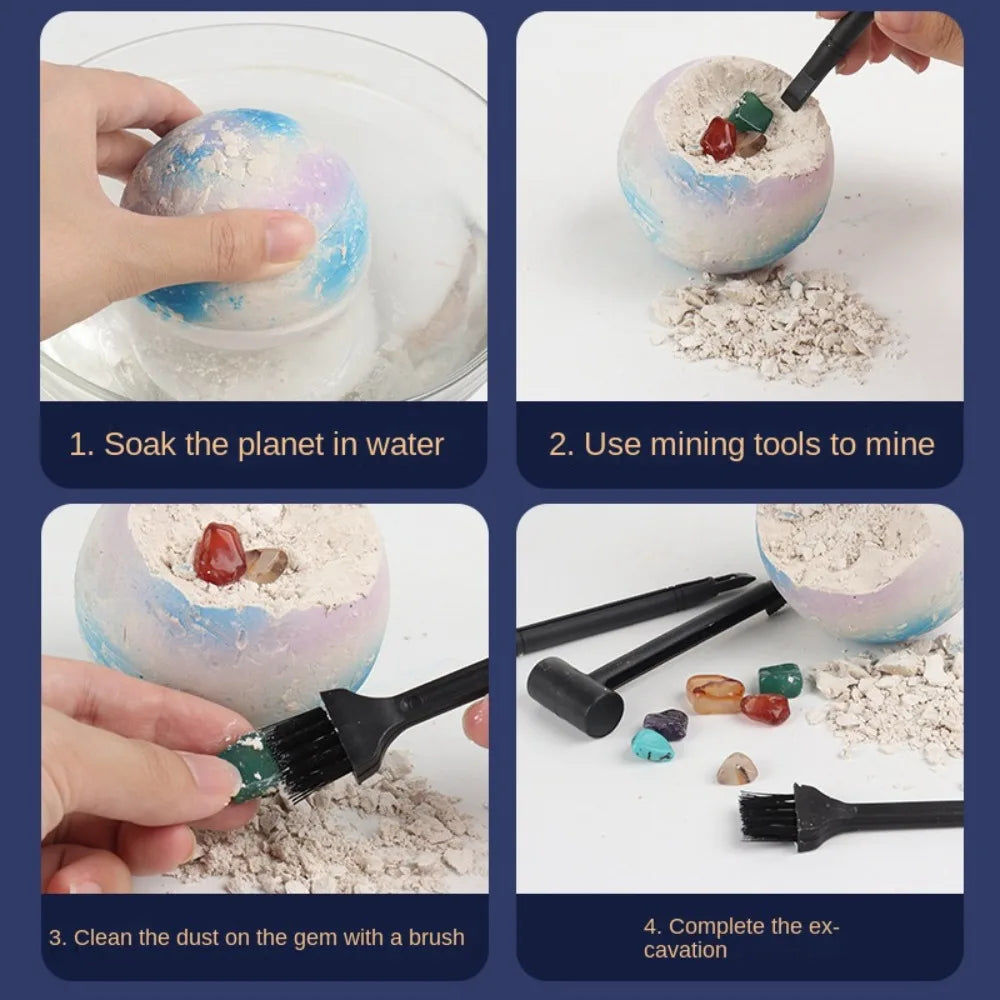 1. Soak the planet in water

2. Use mining tools to mine

3. Clean the dust on the gem with a brush

4. Complete the excavation