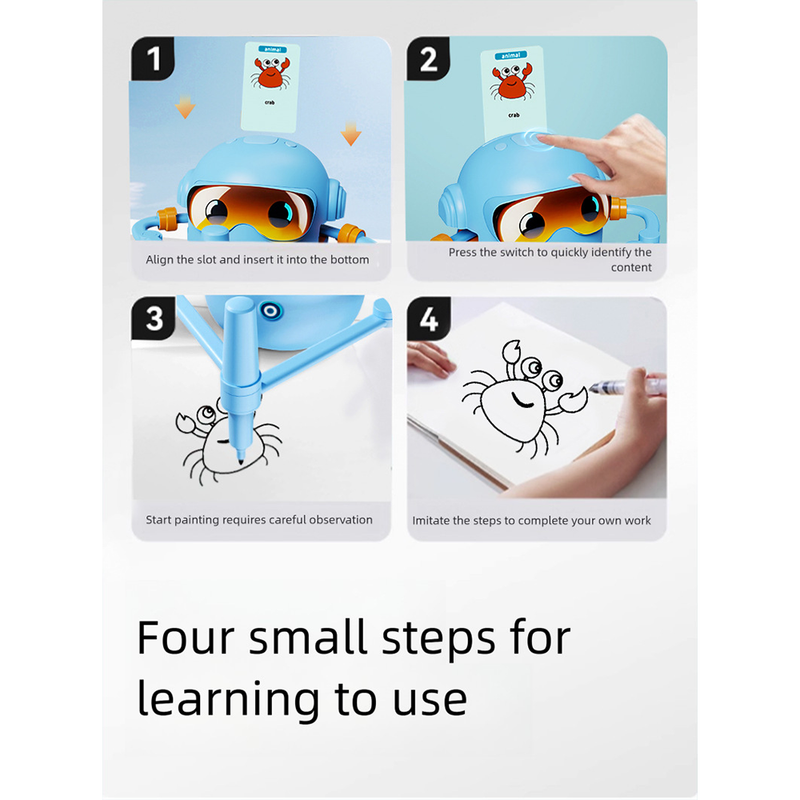 1

animal

crab

Align the slot and insert it into the bottom

2

animal

crab

Press the switch to quickly identify the content

3

Start painting requires careful observation

4

Imitate the steps to complete your own work

Four small steps for learning to use